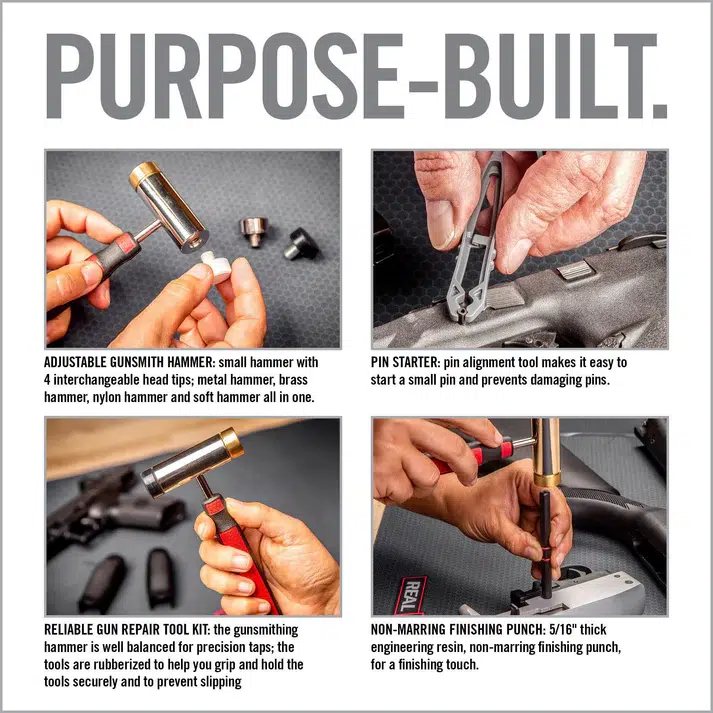 PURPOSE-BUILT.

ADJUSTABLE GUNSMITH HAMMER: small hammer with 4 interchangeable head tips; metal hammer, brass hammer, nylon hammer and soft hammer all in one.

PIN STARTER: pin alignment tool makes it easy to start a small pin and prevents damaging pins.

RELIABLE GUN REPAIR TOOL KIT: the gunsmithing hammer is well balanced for precision taps; the tools are rubberized to help you grip and hold the tools securely and to prevent slipping

REAL

NON-MARRING FINISHING PUNCH: 5/16" thick engineering resin, non-marring finishing punch, for a finishing touch.