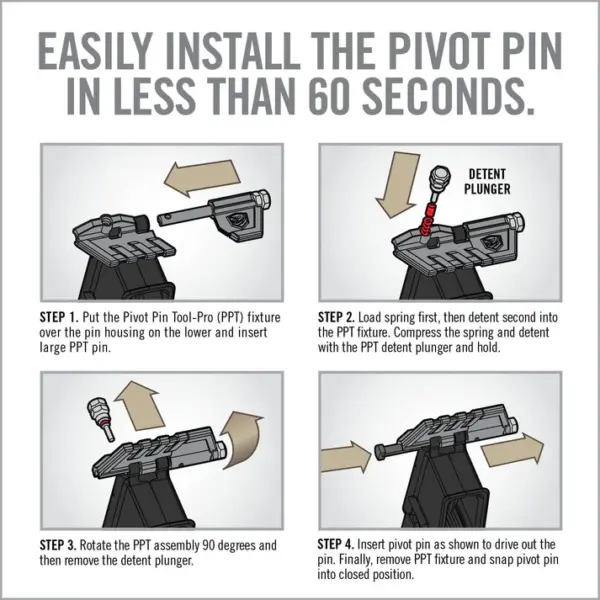 EASILY INSTALL THE PIVOT PIN IN LESS THAN 60 SECONDS.

STEP 1. Put the Pivot Pin Tool-Pro (PPT) fixture over the pin housing on the lower and insert large PPT pin.

DETENT PLUNGER

STEP 2. Load spring first, then detent second into the PPT fixture. Compress the spring and detent with the PPT detent plunger and hold.

STEP 3. Rotate the PPT assembly 90 degrees and then remove the detent plunger.

STEP 4. Insert pivot pin as shown to drive out the pin. Finally, remove PPT fixture and snap pivot pin into closed position.