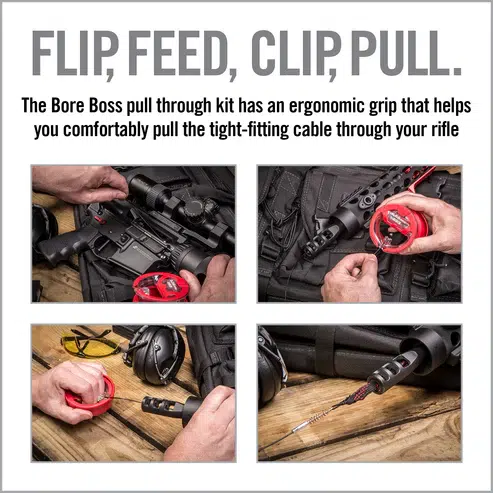 FLIP, FEED, CLIP, PULL.

The Bore Boss pull through kit has an ergonomic grip that helps you comfortably pull the tight-fitting cable through your rifle