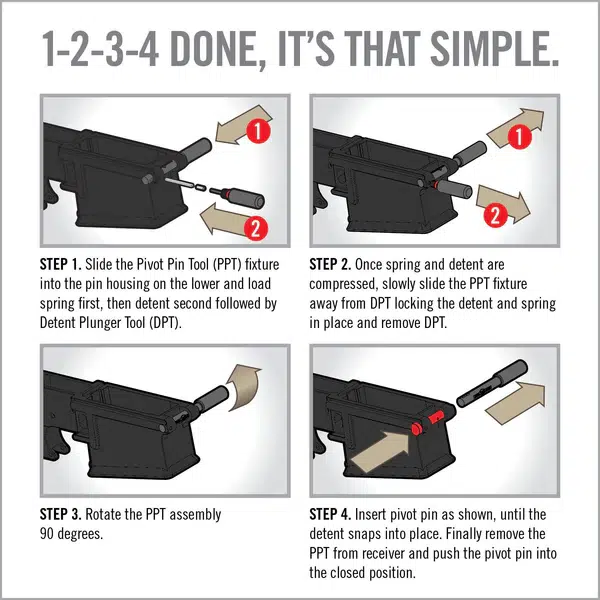 1-2-3-4 DONE, IT'S THAT SIMPLE.

1

2

STEP 1. Slide the Pivot Pin Tool (PPT) fixture into the pin housing on the lower and load spring first, then detent second followed by Detent Plunger Tool (DPT).

1

2

STEP 2. Once spring and detent are compressed, slowly slide the PPT fixture away from DPT locking the detent and spring in place and remove DPT.

STEP 3. Rotate the PPT assembly 90 degrees.

STEP 4. Insert pivot pin as shown, until the detent snaps into place. Finally remove the PPT from receiver and push the pivot pin into the closed position.