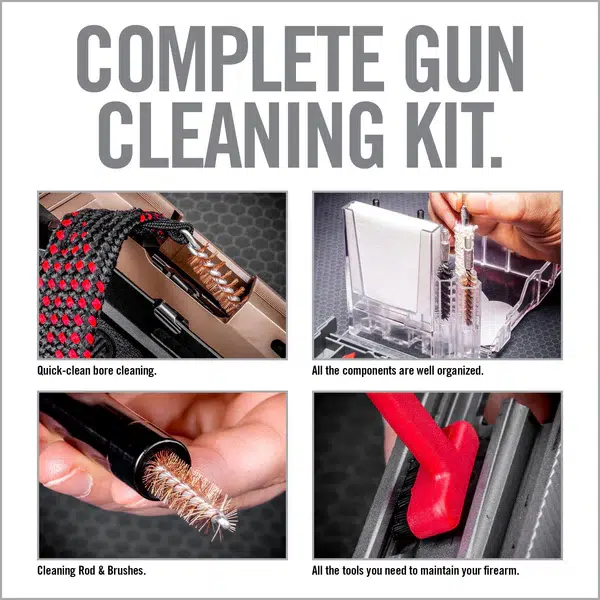 COMPLETE GUN CLEANING KIT.

Quick-clean bore cleaning.

All the components are well organized.

Cleaning Rod & Brushes.

All the tools you need to maintain your firearm.